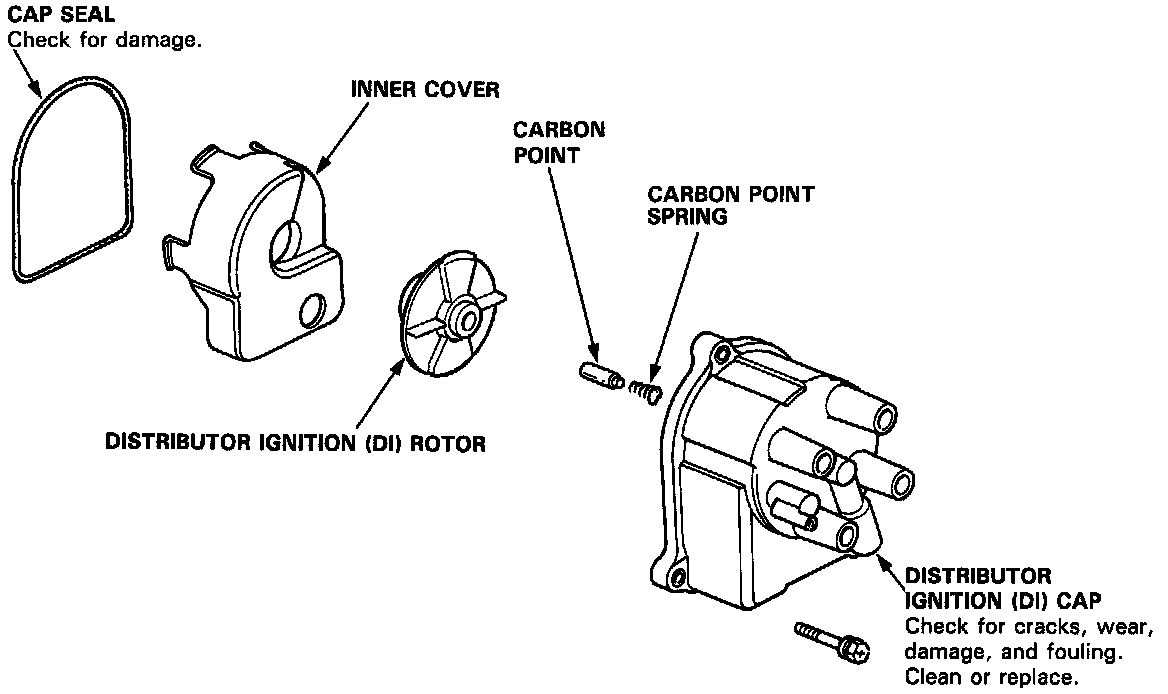 CAP SEAL
Check for damage.

INNER COVER

CARBON POINT

CARBON POINT SPRING

DISTRIBUTOR IGNITION (DI) ROTOR

DISTRIBUTOR IGNITION (DI) CAP
Check for cracks, wear, damage, and fouling. Clean or replace.