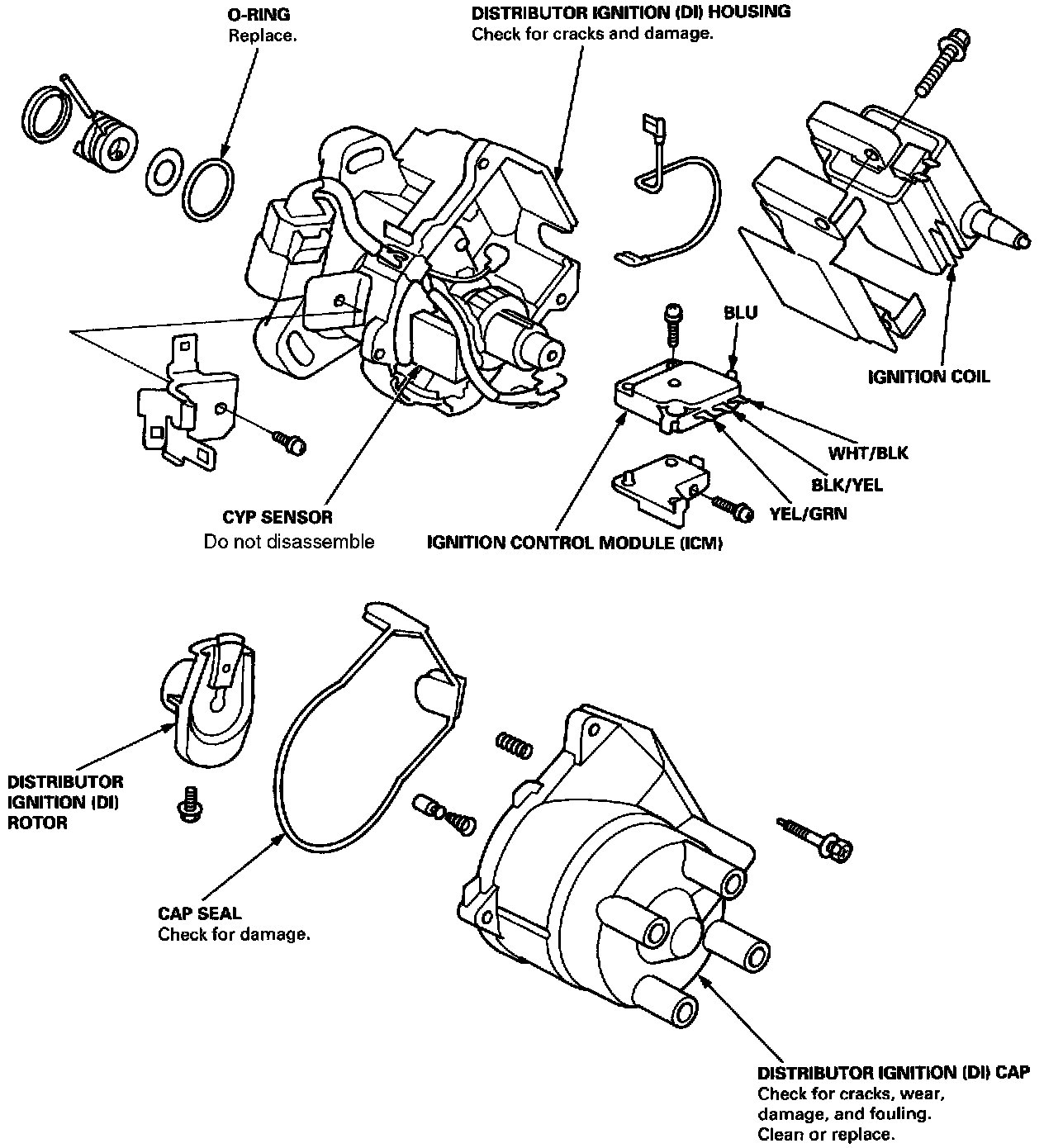 O-RING
Replace.

DISTRIBUTOR IGNITION (DI) HOUSING
Check for cracks and damage.

BLU

IGNITION COIL

WHT/BLK

BLK/YEL

YEL/GRN

CYP SENSOR
Do not disassemble

IGNITION CONTROL MODULE (ICM)

DISTRIBUTOR IGNITION (DI) ROTOR

CAP SEAL
Check for damage.

DISTRIBUTOR IGNITION (DI) CAP
Check for cracks, wear, damage, and fouling.
Clean or replace.