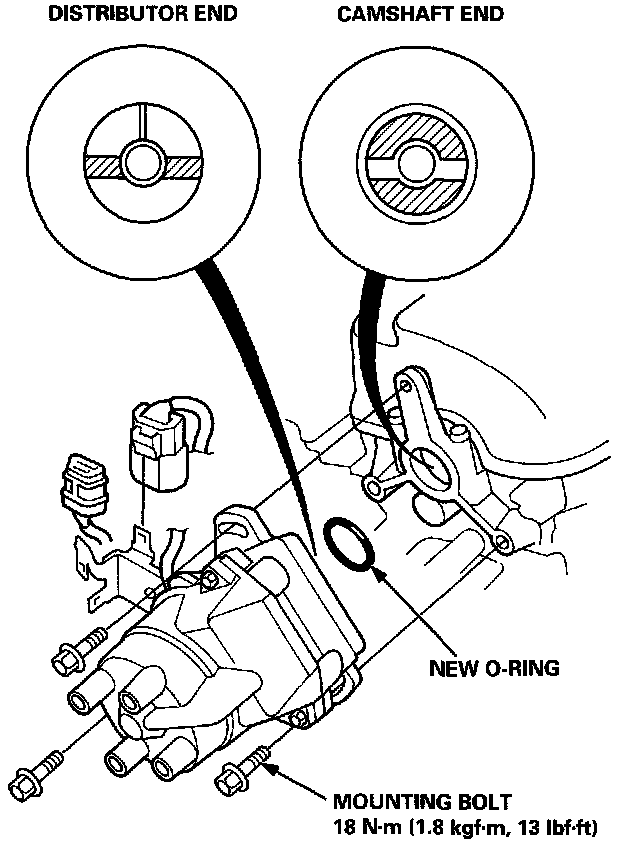 DISTRIBUTOR END

CAMSHAFT END

NEW O-RING

MOUNTING BOLT
18 N·m (1.8 kgf·m, 13 lbf·ft)