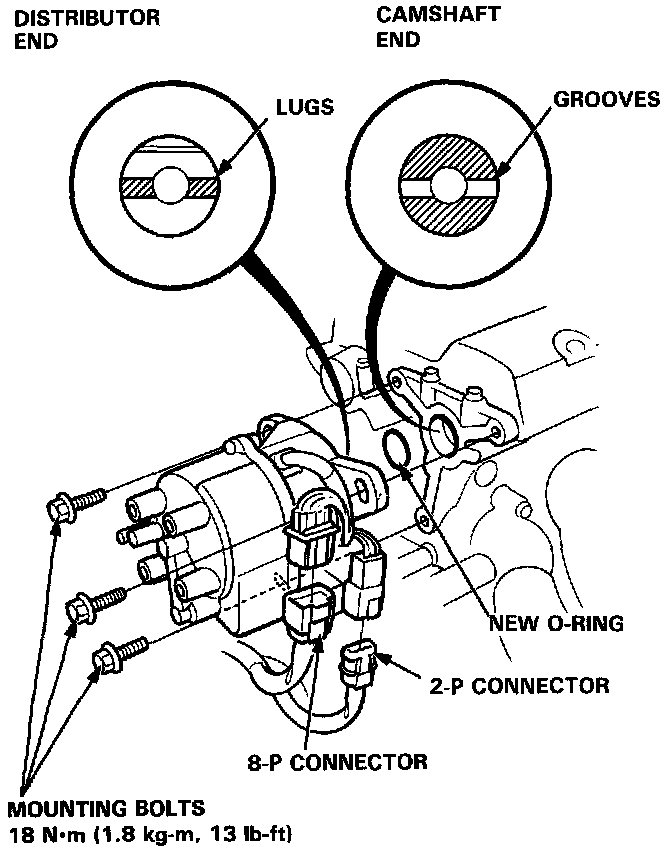 DISTRIBUTOR END

CAMSHAFT END

LUGS

GROOVES

NEW O-RING

2-P CONNECTOR

8-P CONNECTOR

MOUNTING BOLTS
18 N·m (1.8 kg-m, 13 lb-ft)