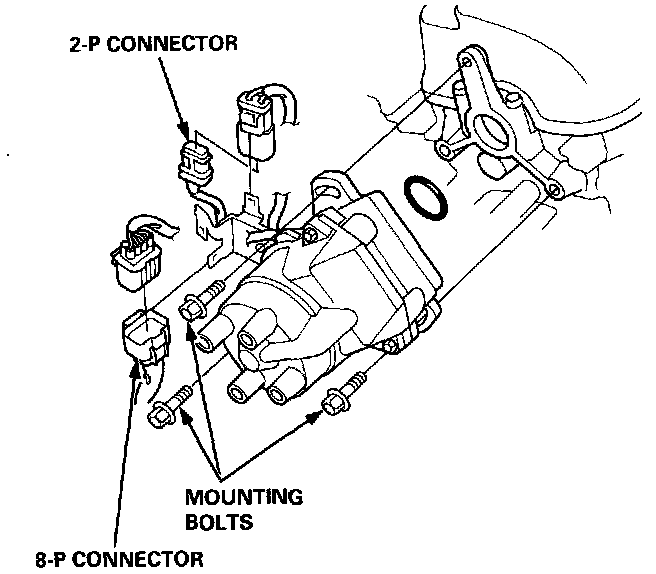 2-P CONNECTOR

MOUNTING BOLTS

8-P CONNECTOR