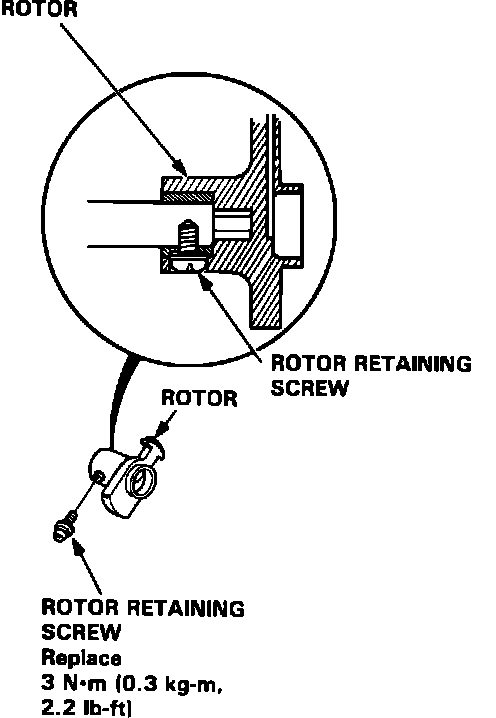 ROTOR

ROTOR RETAINING SCREW

ROTOR

ROTOR RETAINING SCREW
Replace
3 N·m (0.3 kg-m, 2.2 lb-ft)