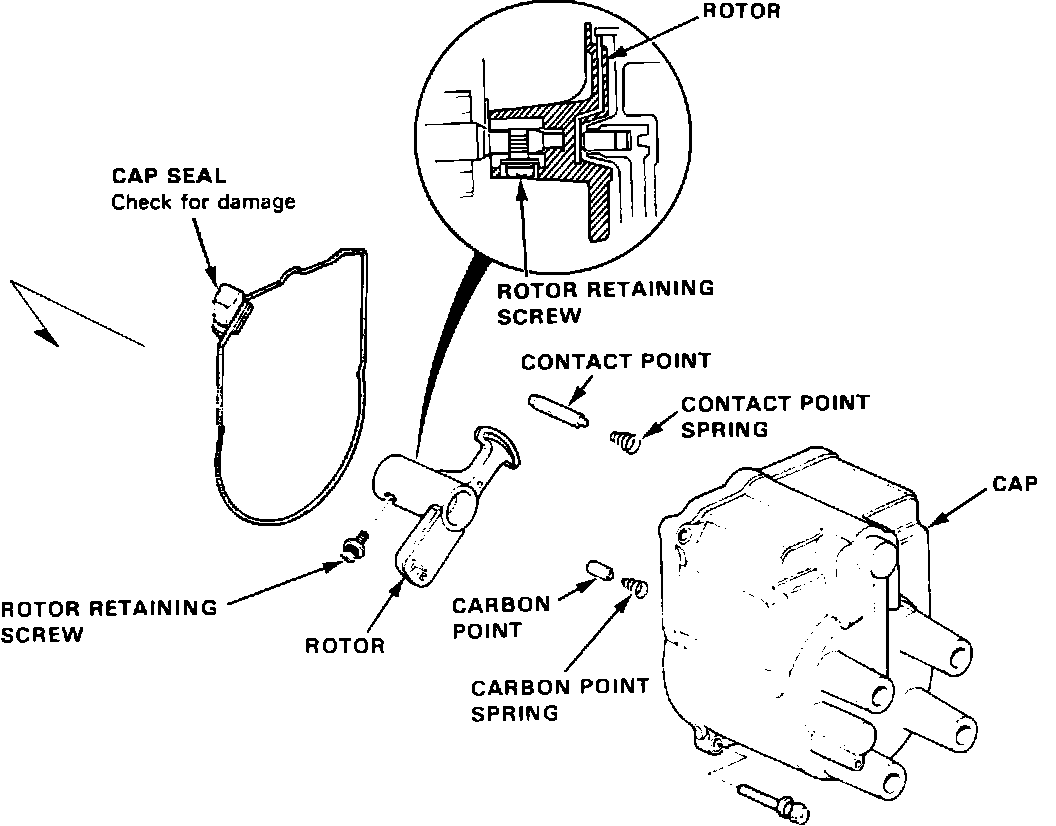 ROTOR

CAP SEAL
Check for damage

ROTOR RETAINING SCREW

CONTACT POINT

CONTACT POINT SPRING

CAP

ROTOR RETAINING SCREW

ROTOR

CARBON POINT

CARBON POINT SPRING