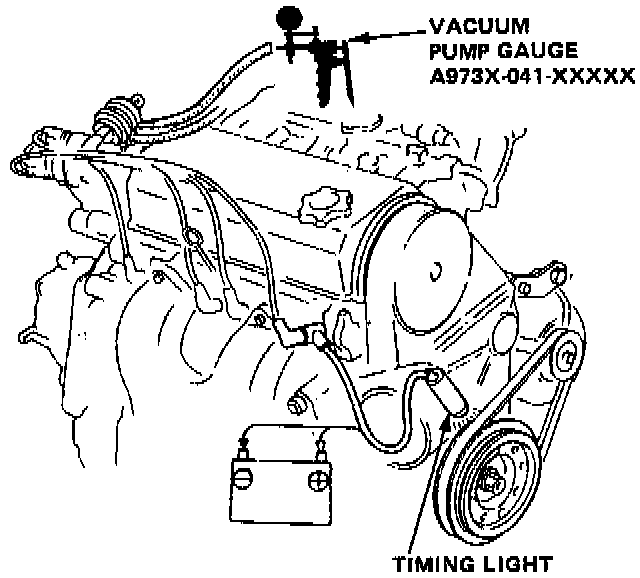 VACUUM
PUMP GAUGE
A973X-041-XXXXX

TIMING LIGHT