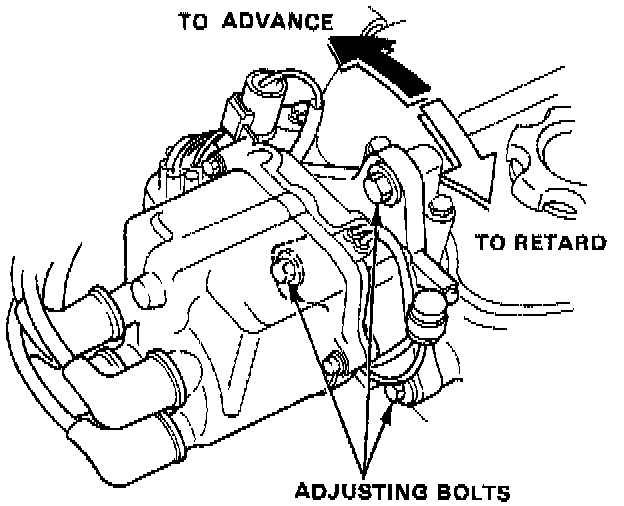 TO ADVANCE

TO RETARD

ADJUSTING BOLTS