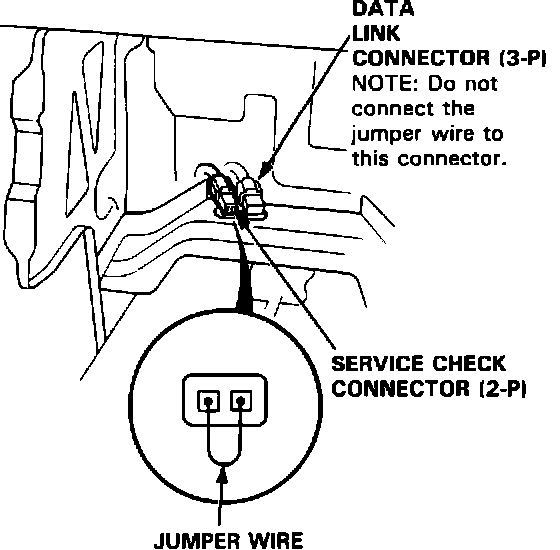 DATA LINK CONNECTOR (3-P)
NOTE: Do not connect the jumper wire to this connector.

SERVICE CHECK CONNECTOR (2-P)

JUMPER WIRE