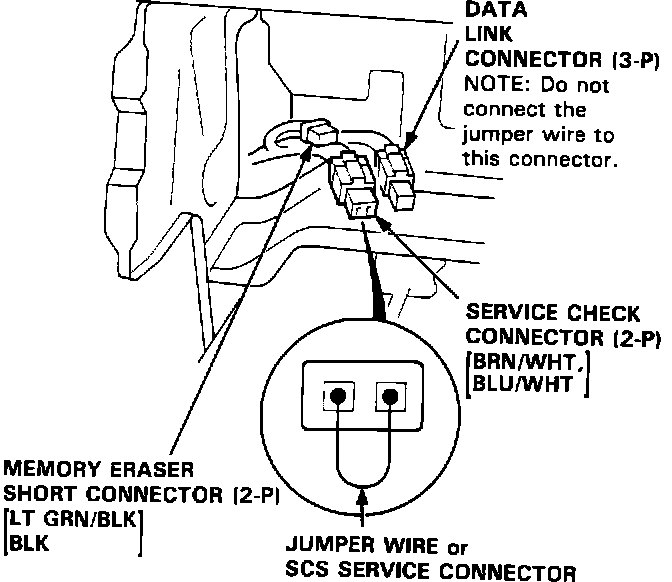 DATA LINK CONNECTOR (3-P)
NOTE: Do not connect the jumper wire to this connector.

SERVICE CHECK CONNECTOR (2-P)
[BRN/WHT, BLU/WHT]

MEMORY ERASER SHORT CONNECTOR (2-P)
[LT GRN/BLK BLK]

JUMPER WIRE or SCS SERVICE CONNECTOR