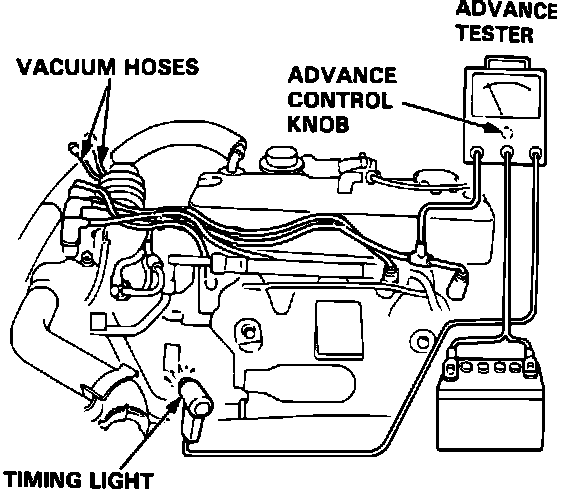 ADVANCE TESTER

VACUUM HOSES

ADVANCE CONTROL KNOB

TIMING LIGHT