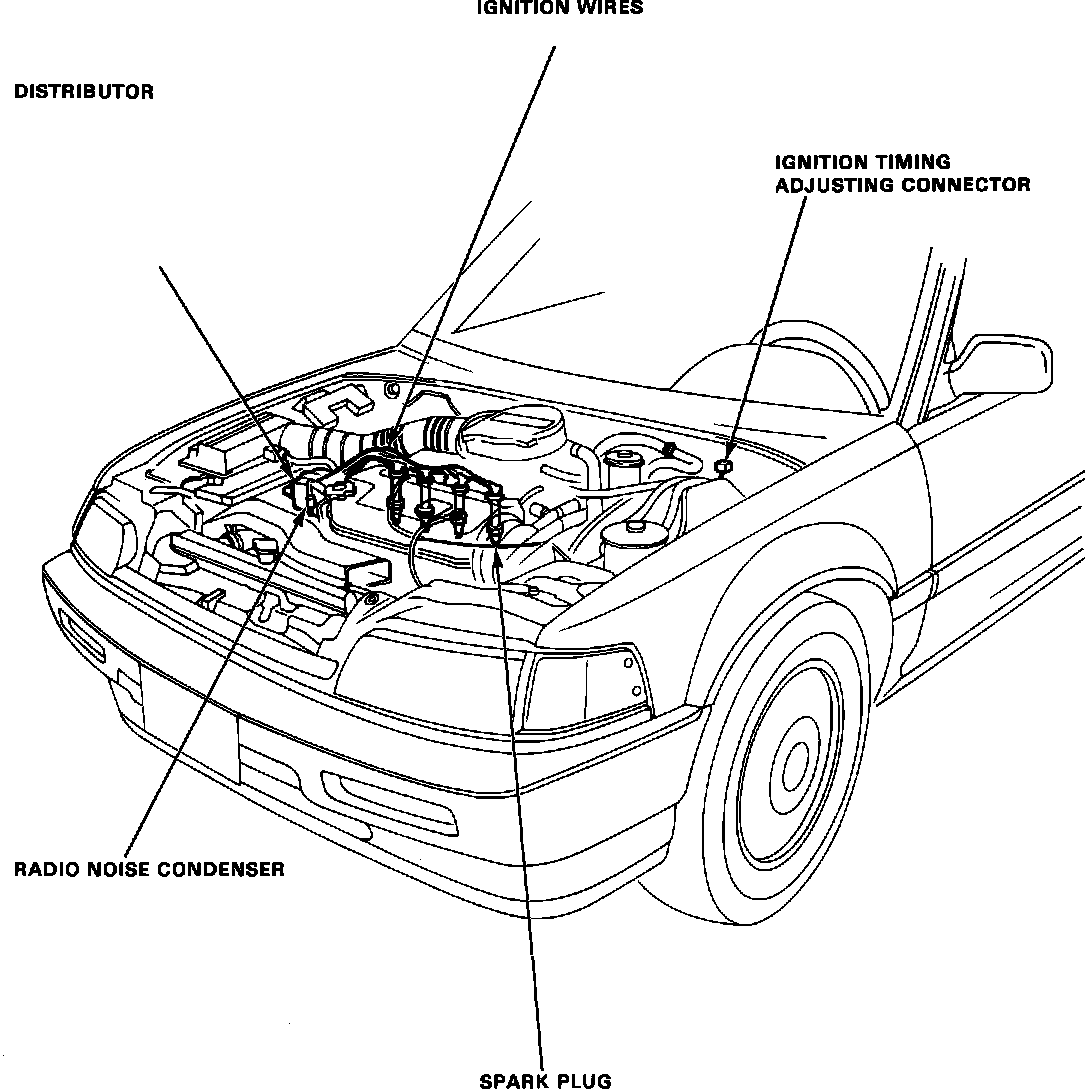 IGNITION WIRES

DISTRIBUTOR

IGNITION TIMING ADJUSTING CONNECTOR

RADIO NOISE CONDENSER

SPARK PLUG