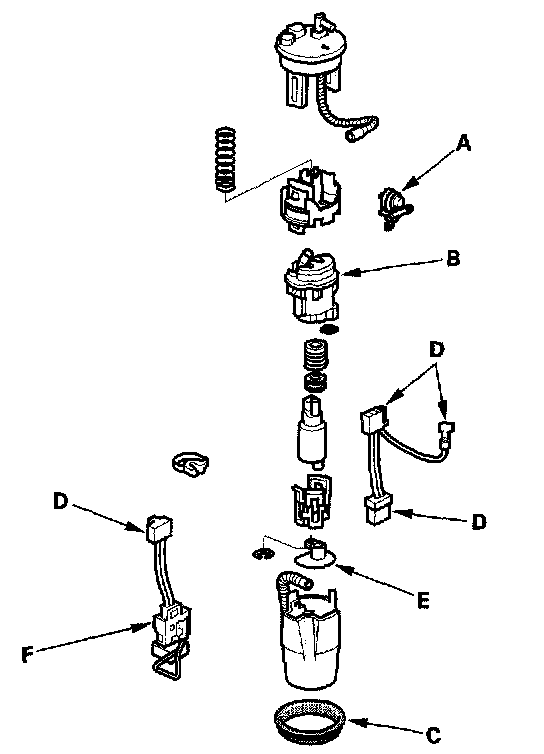 A
B
D
D
D
E
F
C