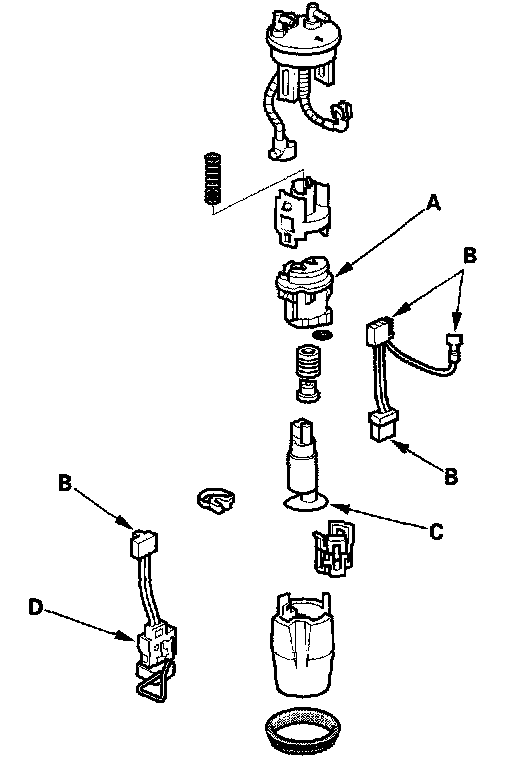 A
B
B
B
C
D