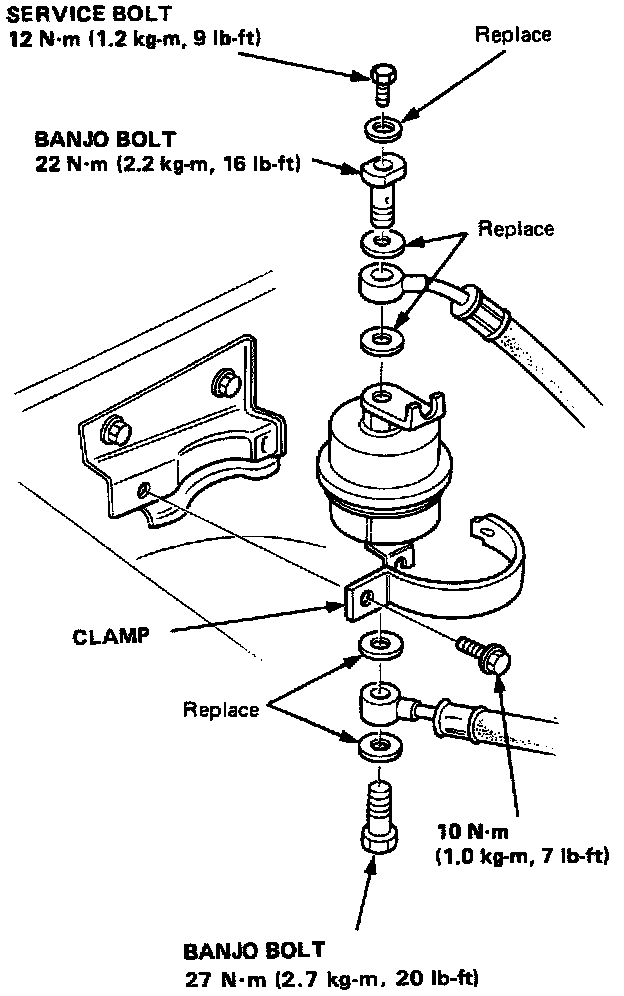 SERVICE BOLT
12 N·m (1.2 kg-m, 9 lb-ft)

Replace

BANJO BOLT
22 N·m (2.2 kg-m, 16 lb-ft)

Replace

CLAMP

Replace

10 N·m
(1.0 kg-m, 7 lb-ft)

BANJO BOLT
27 N·m (2.7 kg-m, 20 lb-ft)