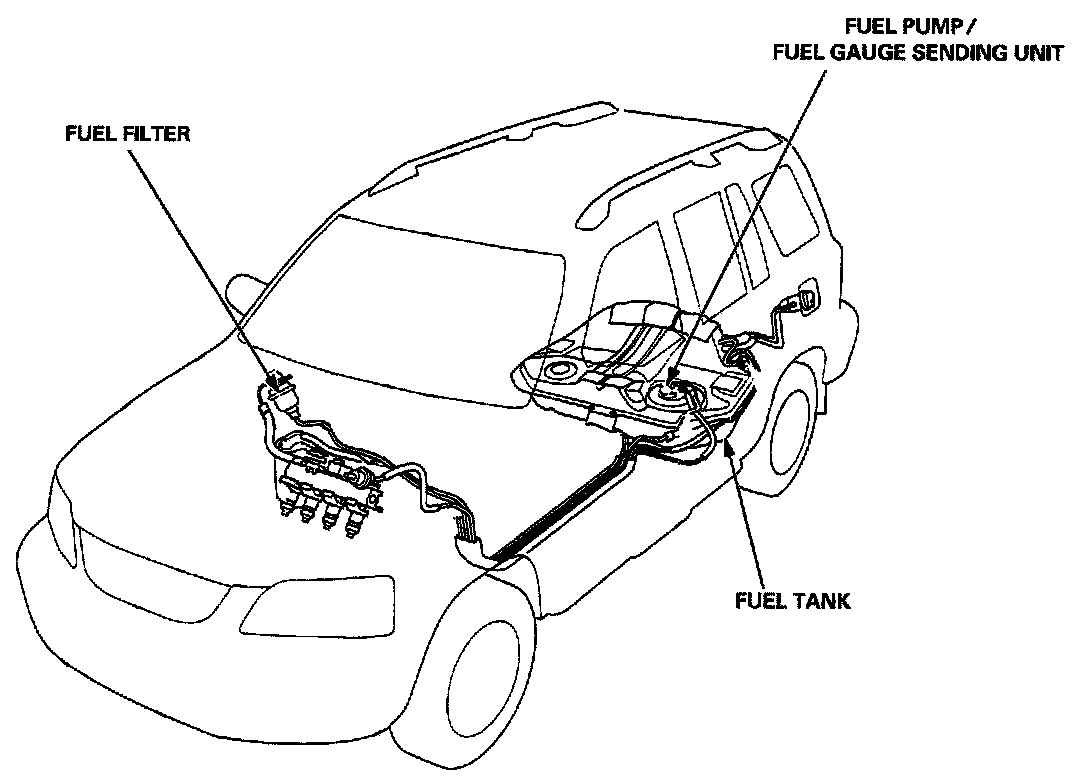 FUEL PUMP /
FUEL GAUGE SENDING UNIT

FUEL FILTER

FUEL TANK