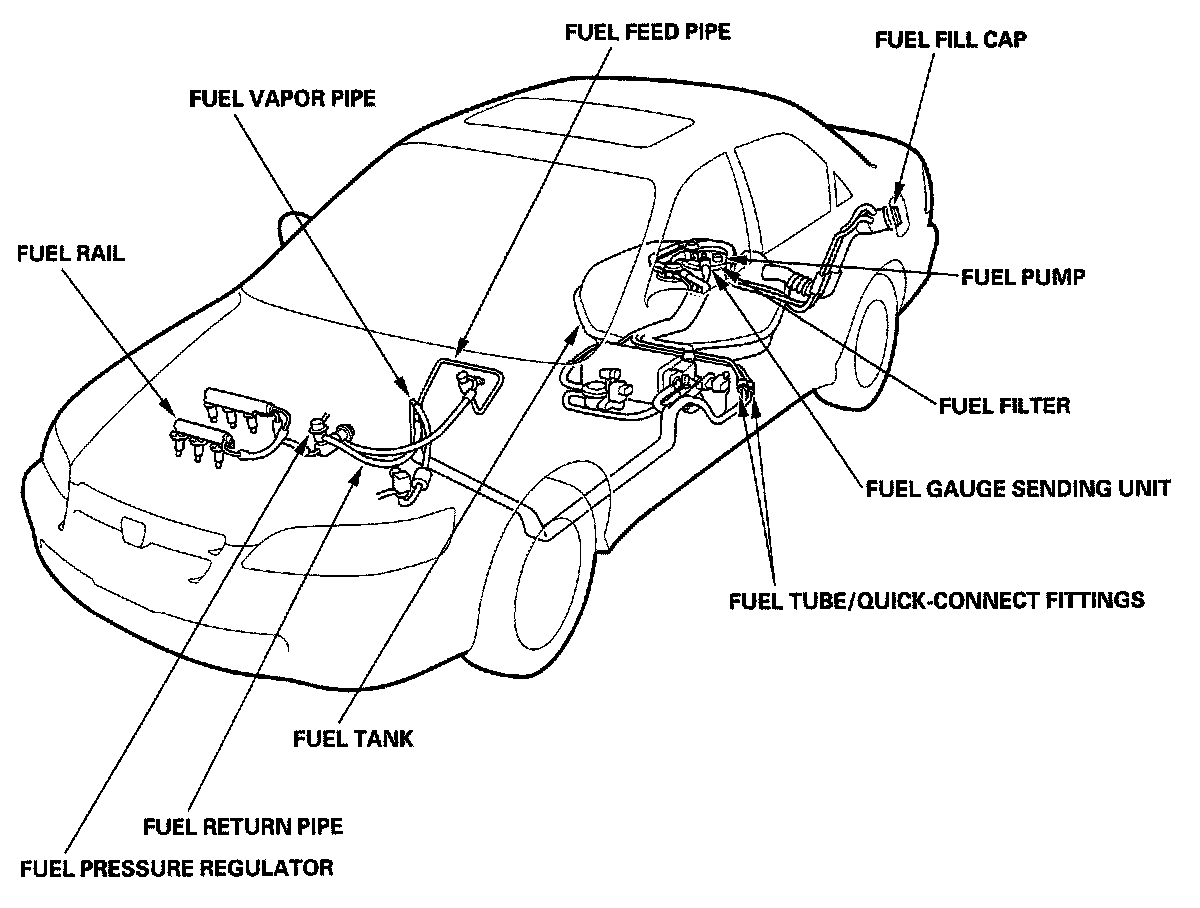 FUEL FEED PIPE

FUEL FILL CAP

FUEL VAPOR PIPE

FUEL RAIL

FUEL PUMP

FUEL FILTER

FUEL GAUGE SENDING UNIT

FUEL TUBE/QUICK-CONNECT FITTINGS

FUEL TANK

FUEL RETURN PIPE

FUEL PRESSURE REGULATOR