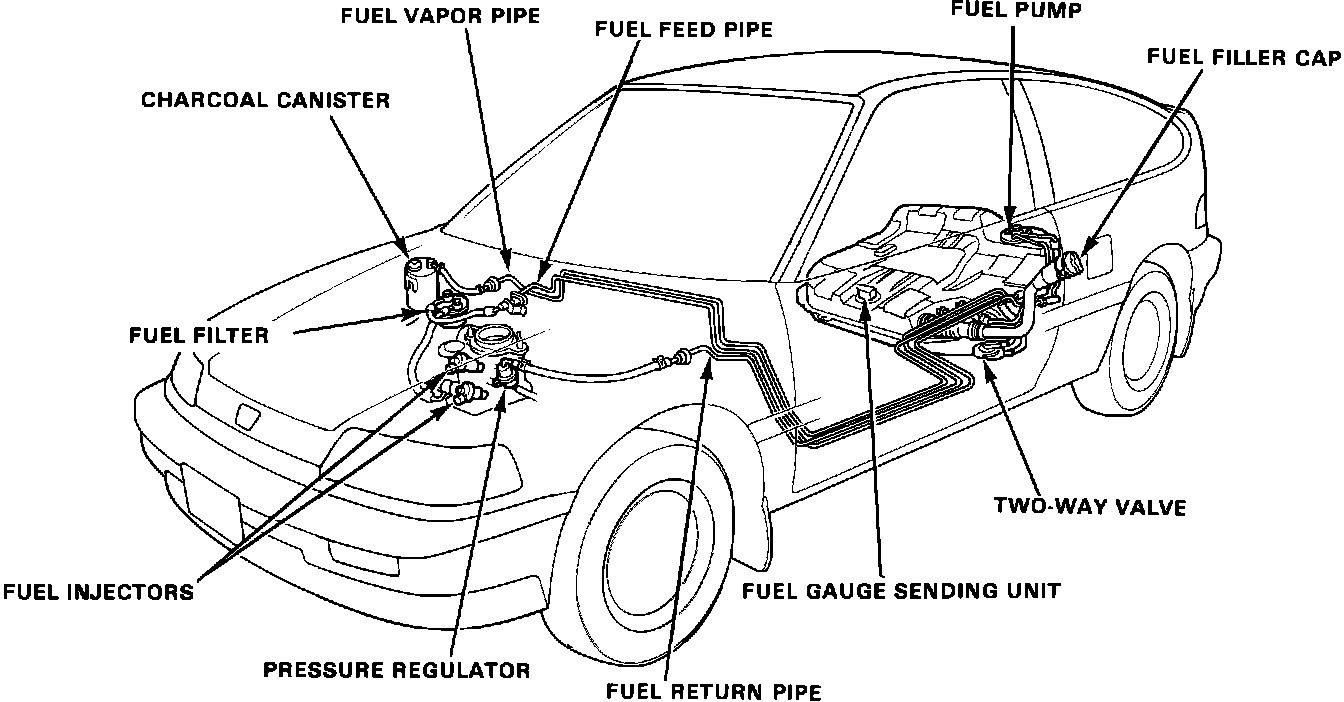 FUEL VAPOR PIPE
FUEL FEED PIPE
FUEL PUMP
FUEL FILLER CAP
CHARCOAL CANISTER
FUEL FILTER
TWO-WAY VALVE
FUEL INJECTORS
FUEL GAUGE SENDING UNIT
PRESSURE REGULATOR
FUEL RETURN PIPE