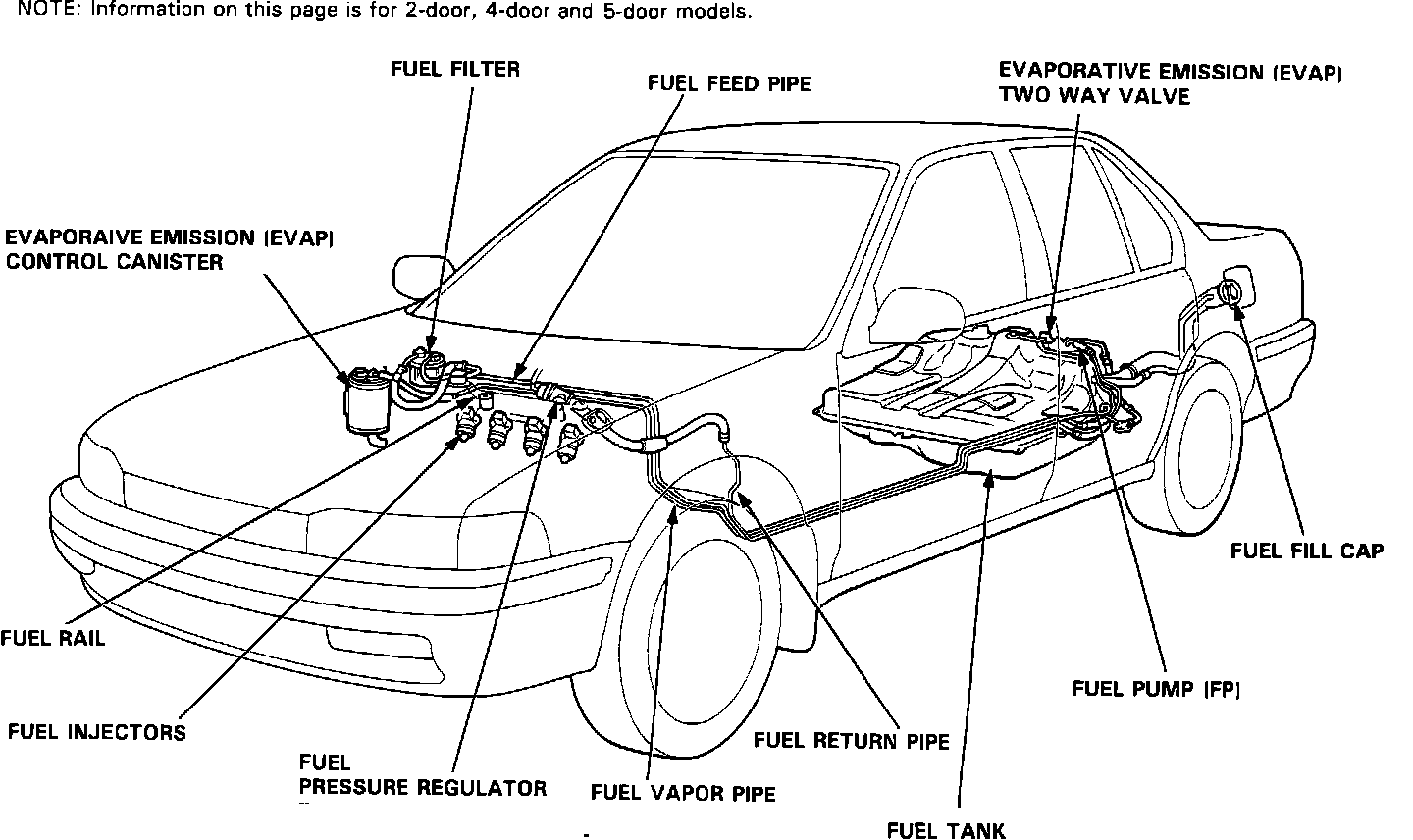 NOTE: Information on this page is for 2-door, 4-door and 5-door models.

FUEL FILTER

FUEL FEED PIPE

EVAPORATIVE EMISSION (EVAP) TWO WAY VALVE

EVAPORAIVE EMISSION (EVAP) CONTROL CANISTER

FUEL FILL CAP

FUEL RAIL

FUEL PUMP (FP)

FUEL INJECTORS

FUEL RETURN PIPE

FUEL PRESSURE REGULATOR

FUEL VAPOR PIPE

FUEL TANK