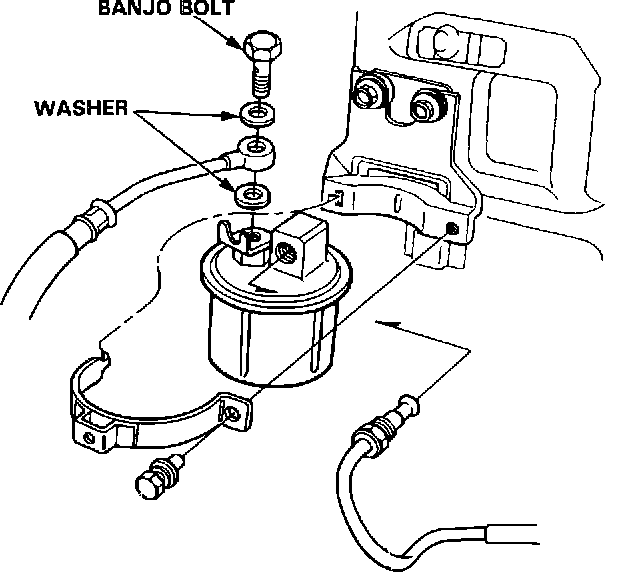 BANJO BOLT

WASHER