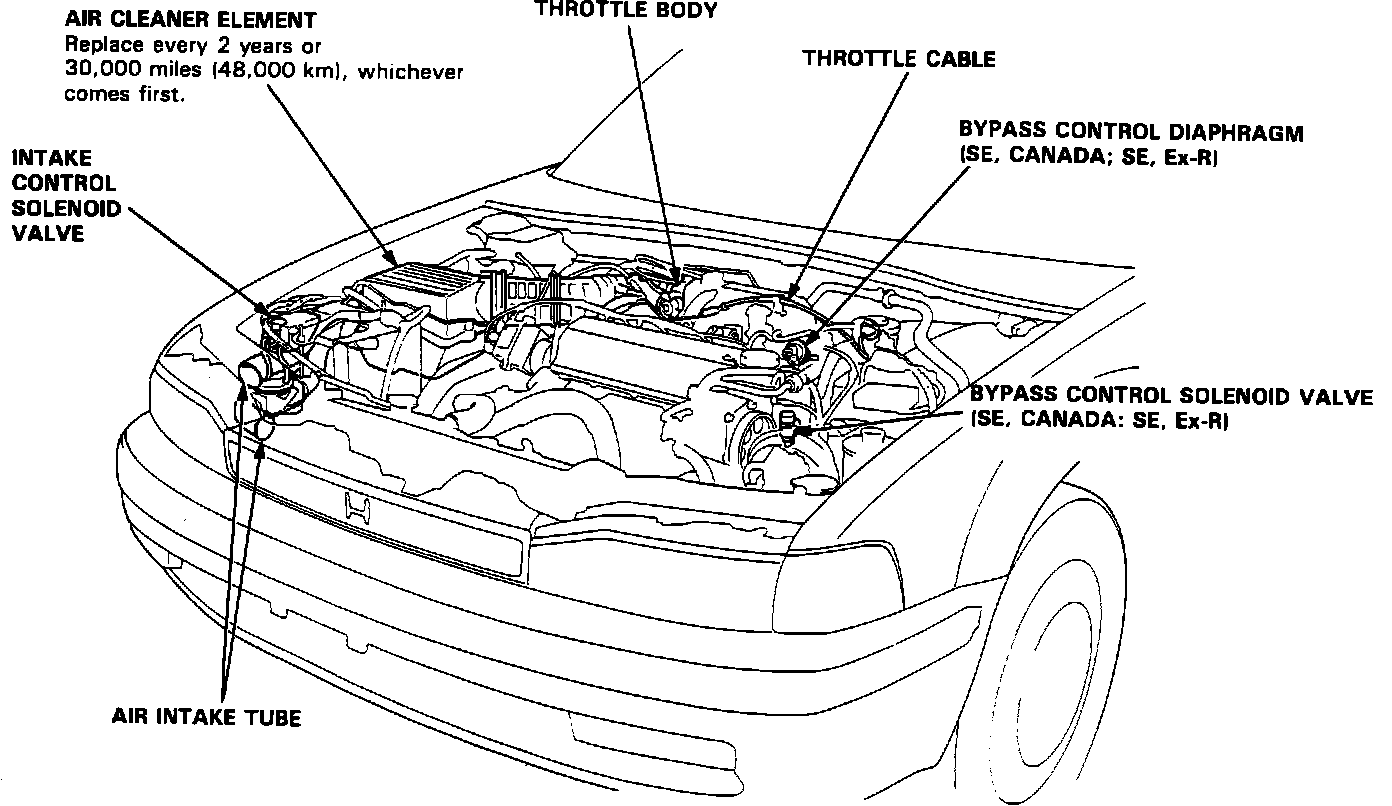 AIR CLEANER ELEMENT
Replace every 2 years or 30,000 miles (48,000 km), whichever comes first.

THROTTLE BODY

THROTTLE CABLE

BYPASS CONTROL DIAPHRAGM (SE, CANADA; SE, Ex-R)

INTAKE CONTROL SOLENOID VALVE

BYPASS CONTROL SOLENOID VALVE (SE, CANADA: SE, Ex-R)

AIR INTAKE TUBE