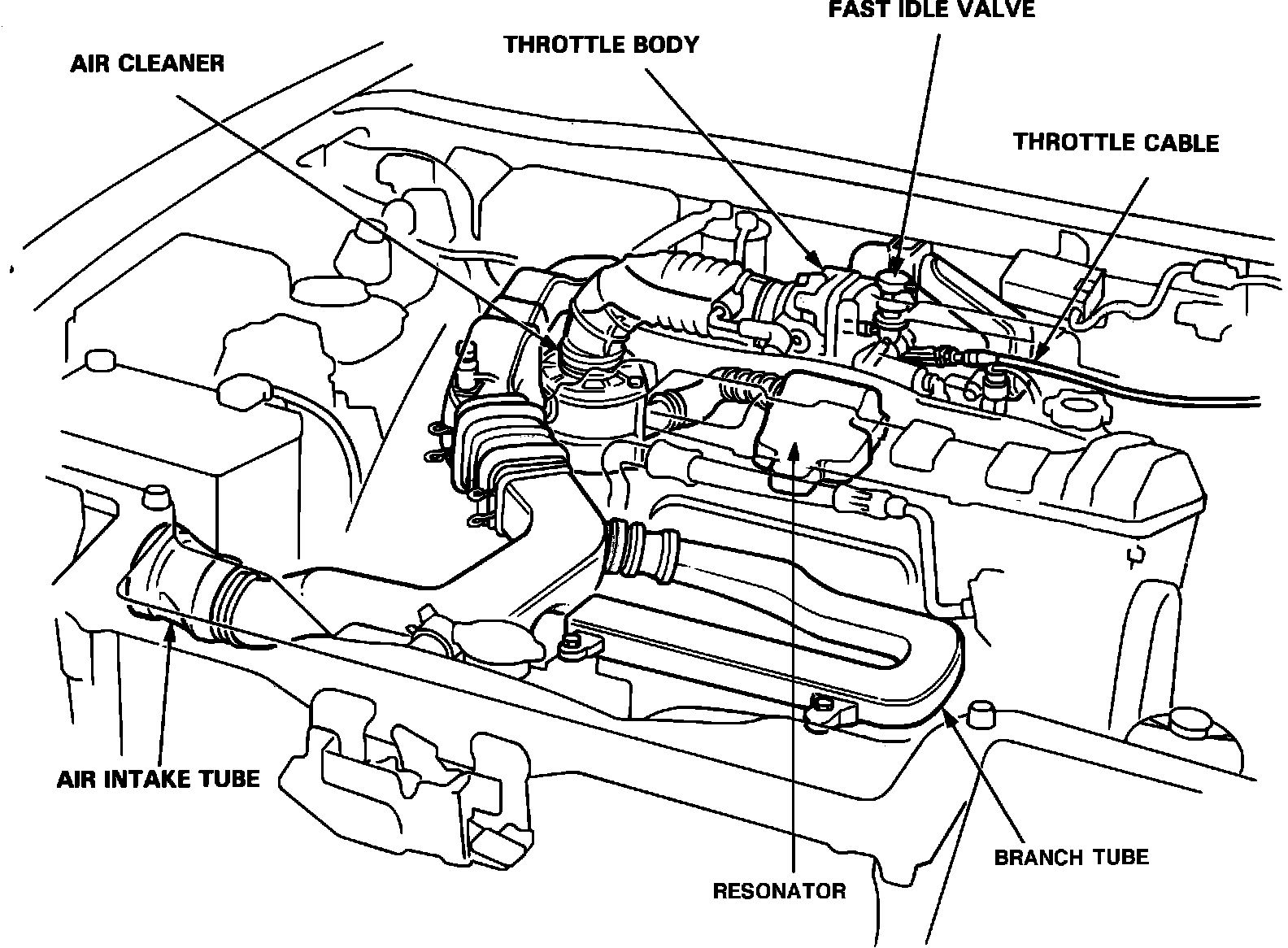 FAST IDLE VALVE

THROTTLE BODY

AIR CLEANER

THROTTLE CABLE

AIR INTAKE TUBE

BRANCH TUBE

RESONATOR