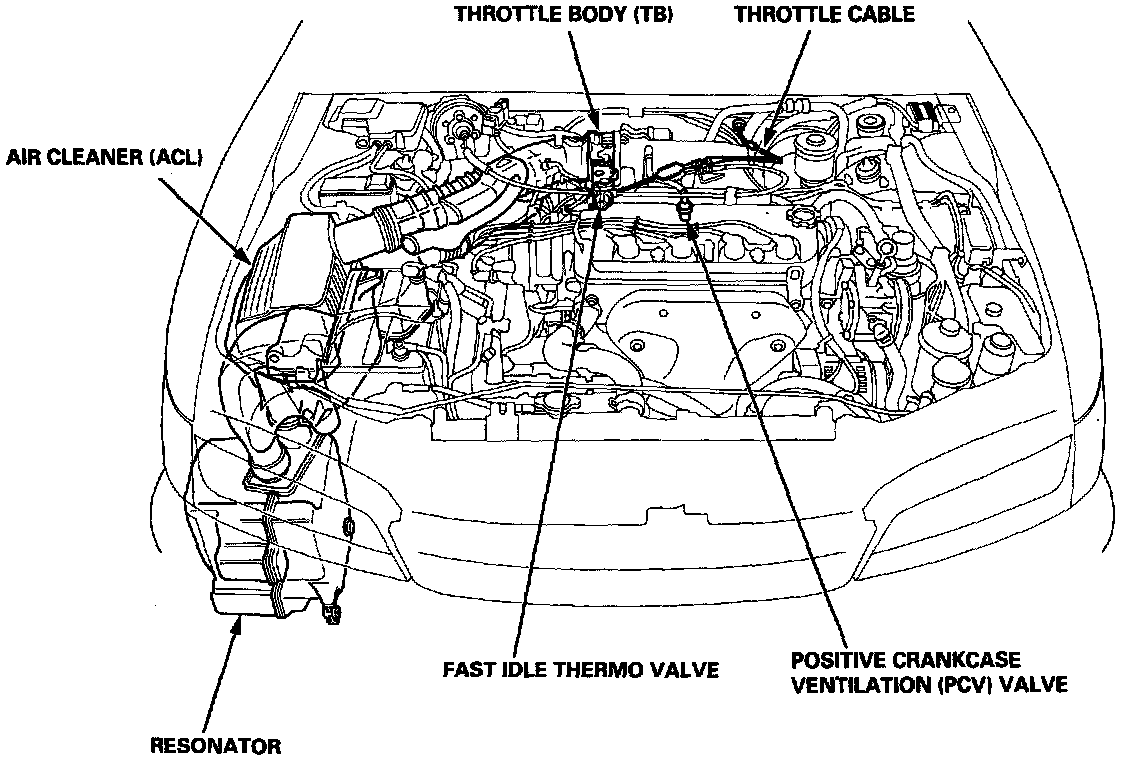 THROTTLE BODY (TB)

THROTTLE CABLE

AIR CLEANER (ACL)

FAST IDLE THERMO VALVE

POSITIVE CRANKCASE VENTILATION (PCV) VALVE

RESONATOR