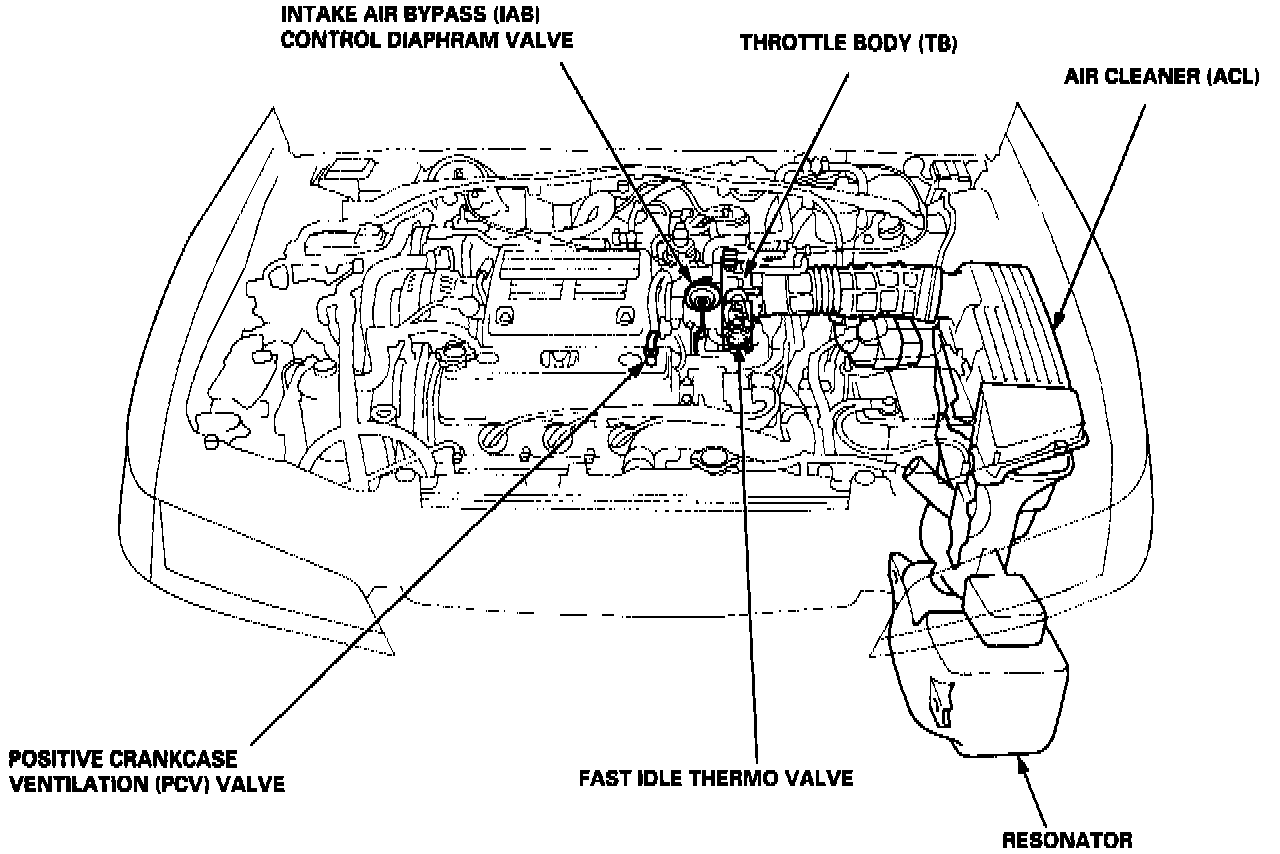 INTAKE AIR BYPASS (IAB) CONTROL DIAPHRAM VALVE

THROTTLE BODY (TB)

AIR CLEANER (ACL)

POSITIVE CRANKCASE VENTILATION (PCV) VALVE

FAST IDLE THERMO VALVE

RESONATOR