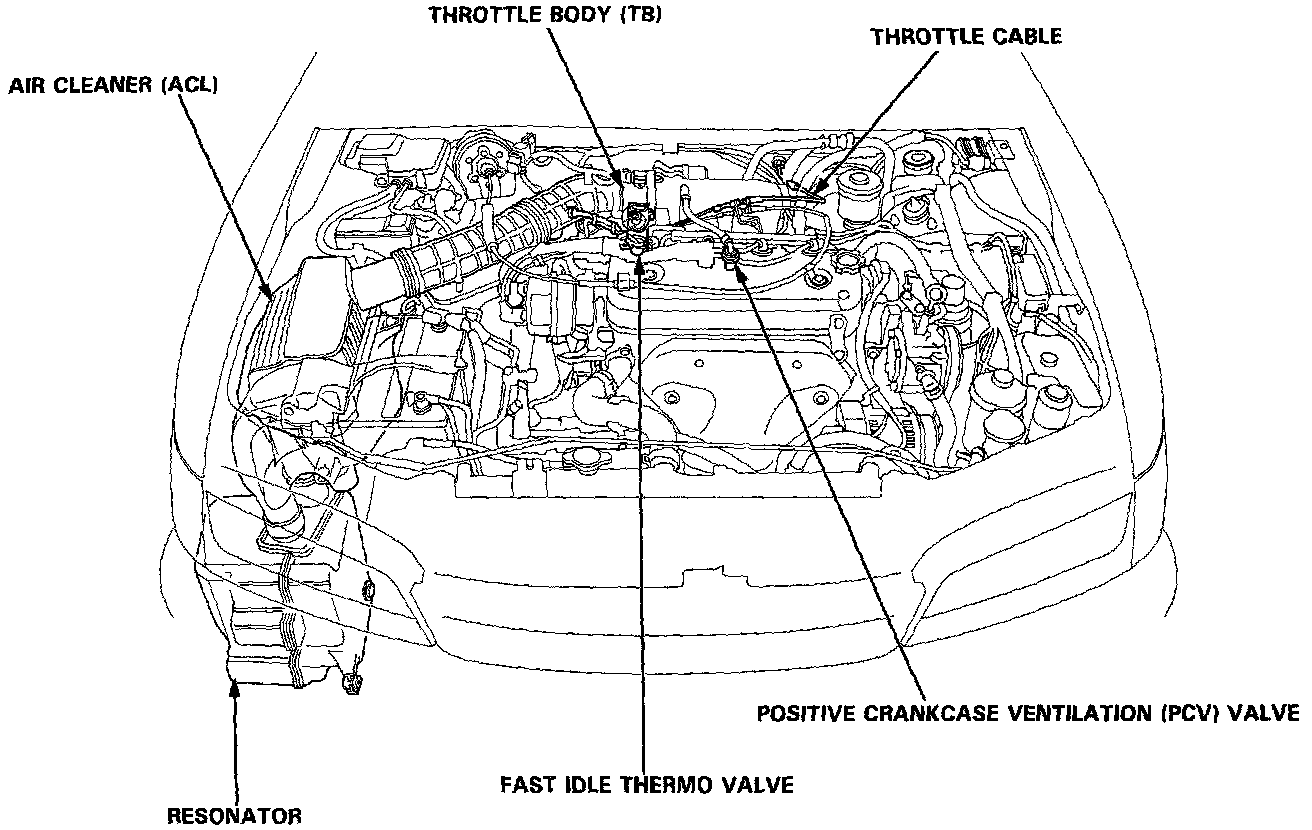 THROTTLE BODY (TB)
THROTTLE CABLE
AIR CLEANER (ACL)
POSITIVE CRANKCASE VENTILATION (PCV) VALVE
FAST IDLE THERMO VALVE
RESONATOR