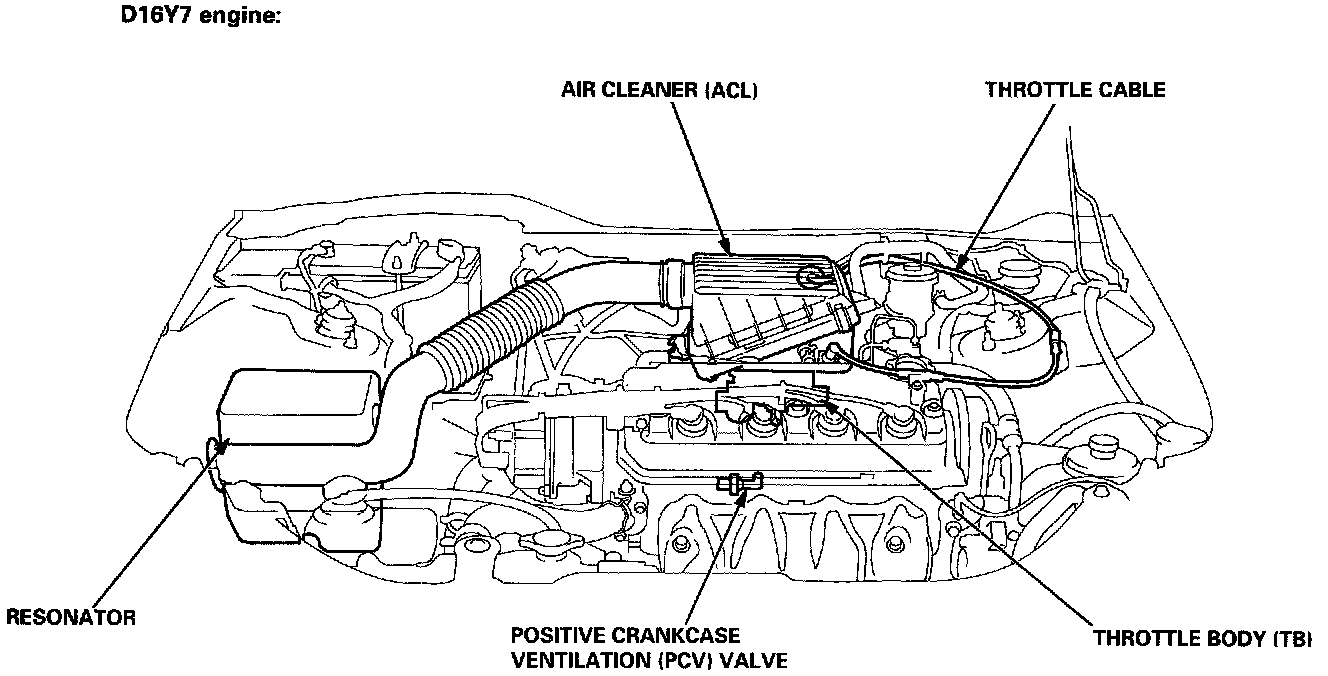 D16Y7 engine:

AIR CLEANER (ACL)

THROTTLE CABLE

RESONATOR

POSITIVE CRANKCASE VENTILATION (PCV) VALVE

THROTTLE BODY (TB)