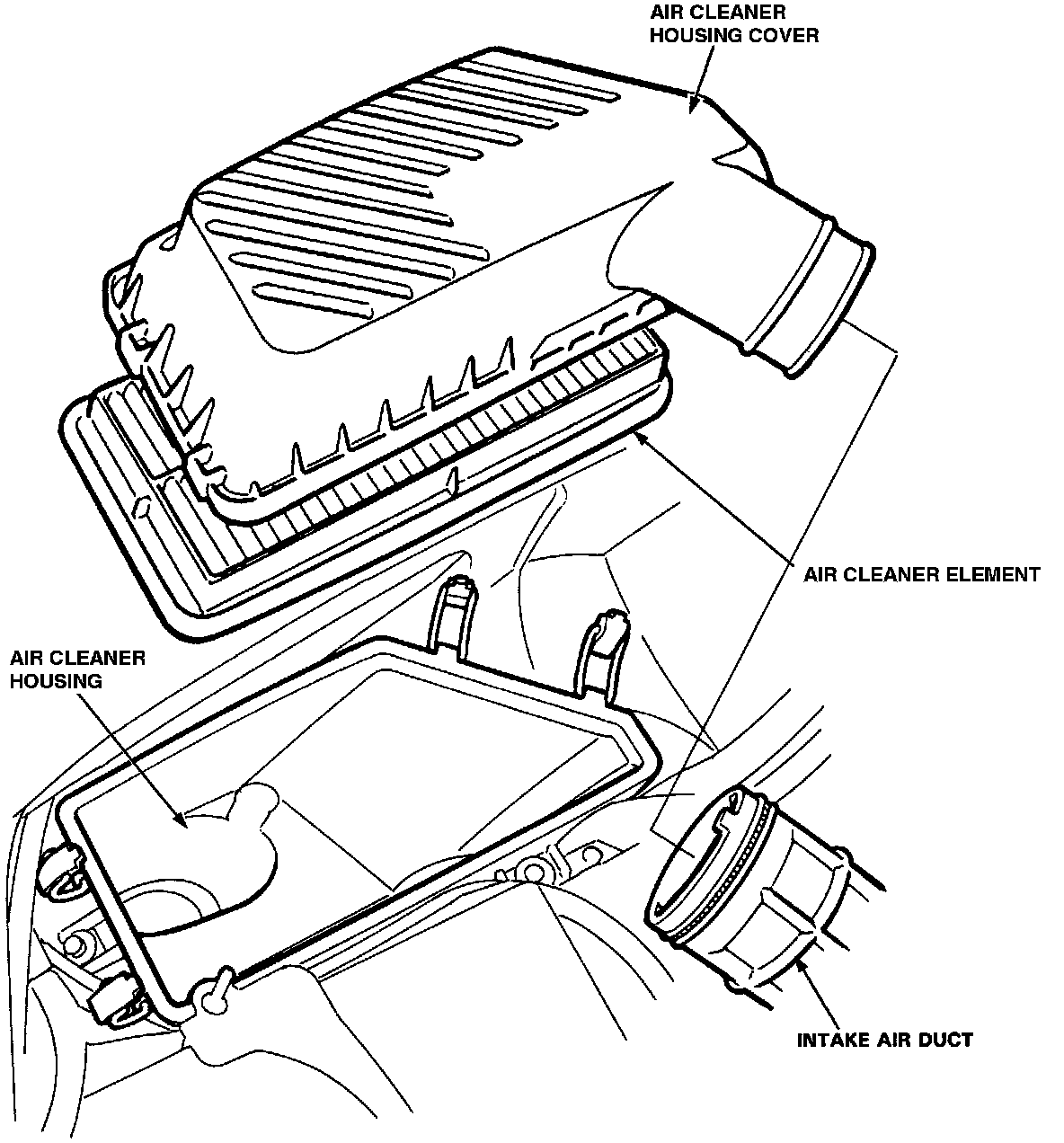 AIR CLEANER HOUSING COVER

AIR CLEANER ELEMENT

AIR CLEANER HOUSING

INTAKE AIR DUCT