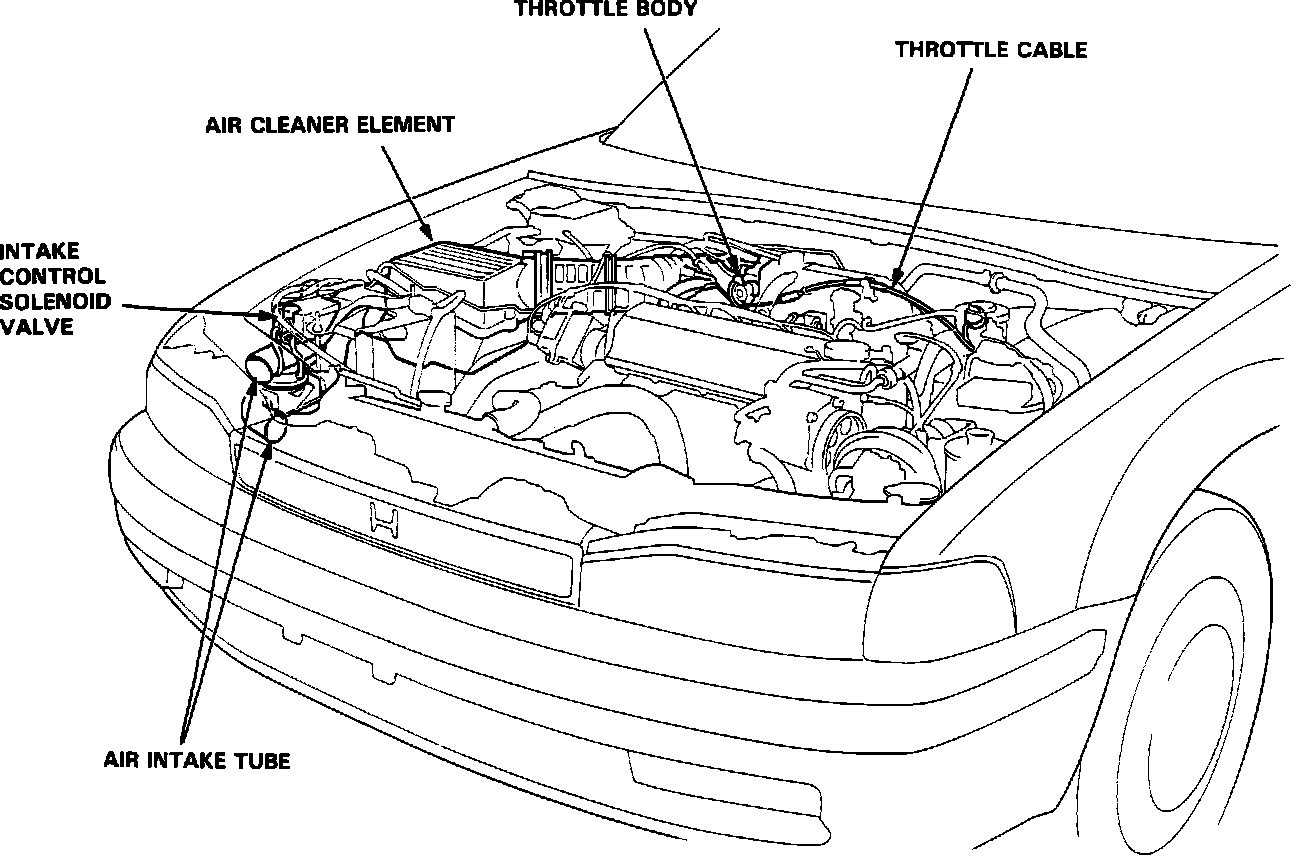 THROTTLE BODY

THROTTLE CABLE

AIR CLEANER ELEMENT

INTAKE CONTROL SOLENOID VALVE

H

AIR INTAKE TUBE