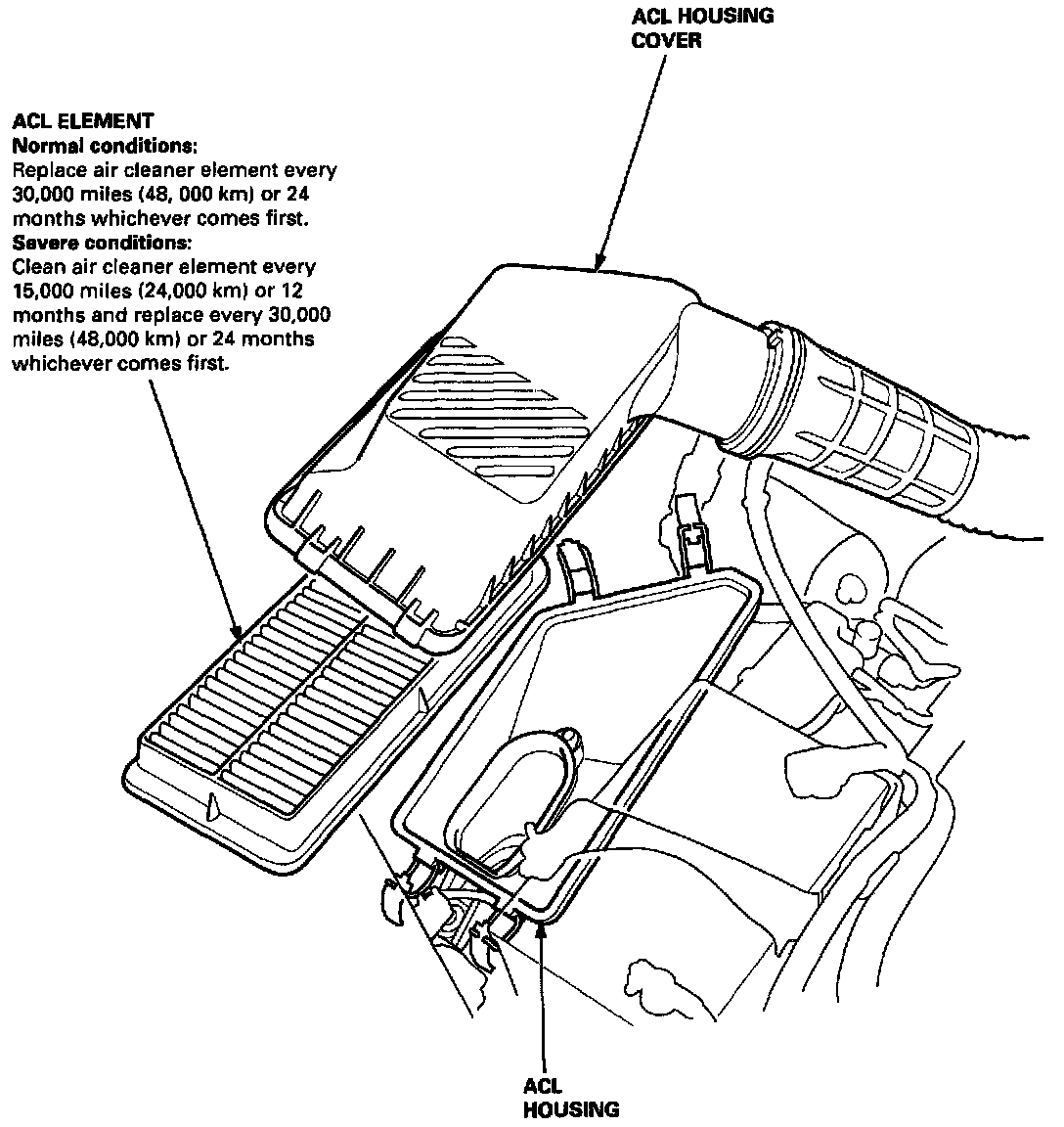 ACL HOUSING COVER

ACL ELEMENT
Normal conditions:
Replace air cleaner element every 30,000 miles (48, 000 km) or 24 months whichever comes first.
Severe conditions:
Clean air cleaner element every 15,000 miles (24,000 km) or 12 months and replace every 30,000 miles (48,000 km) or 24 months whichever comes first.

ACL HOUSING