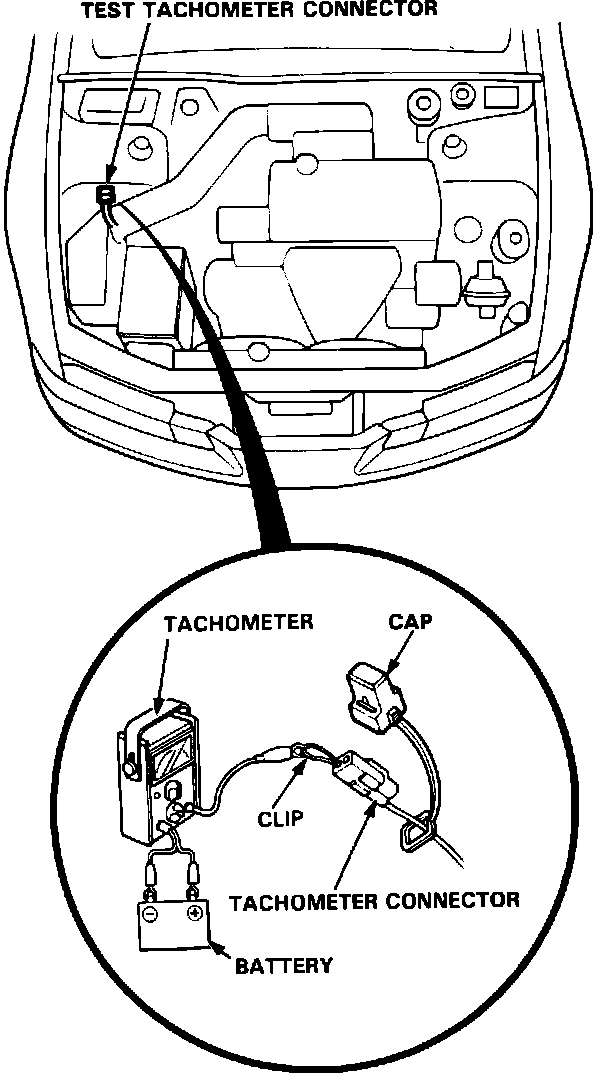 TEST TACHOMETER CONNECTOR

TACHOMETER

CAP

CLIP

TACHOMETER CONNECTOR

BATTERY