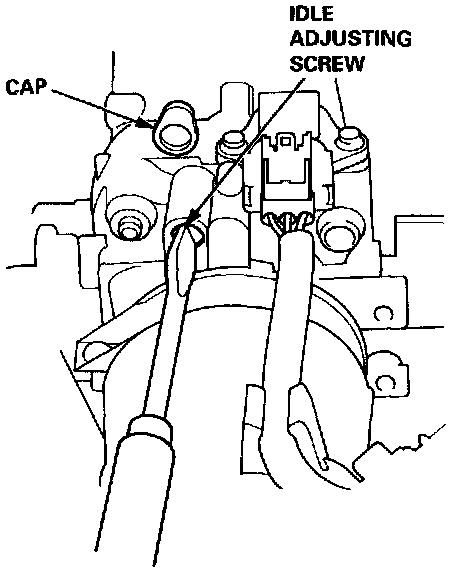 IDLE ADJUSTING SCREW

CAP