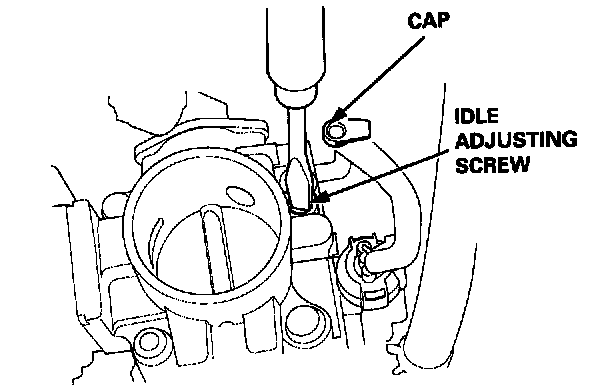 CAP

IDLE ADJUSTING SCREW