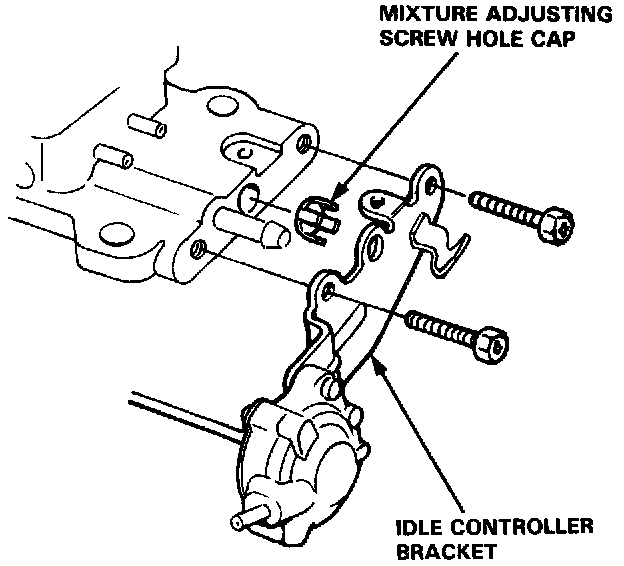 MIXTURE ADJUSTING SCREW HOLE CAP

IDLE CONTROLLER BRACKET