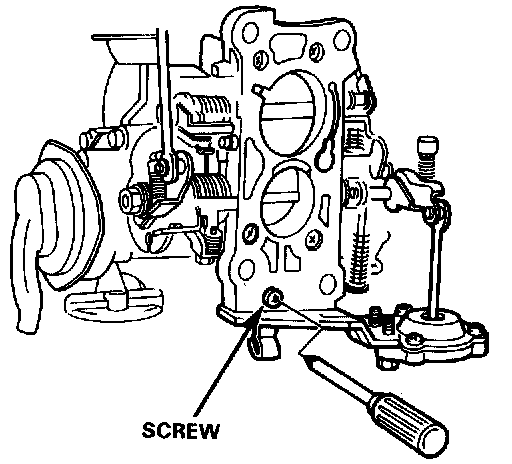 SCREW