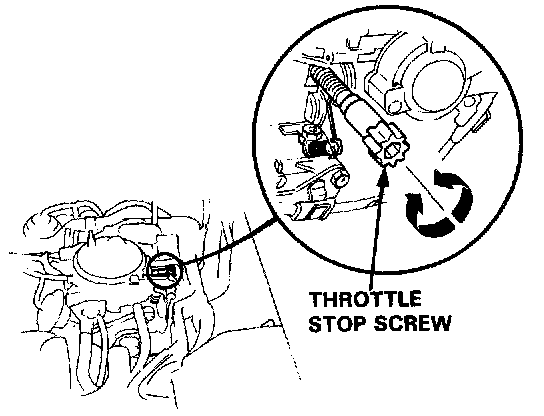 THROTTLE
STOP SCREW