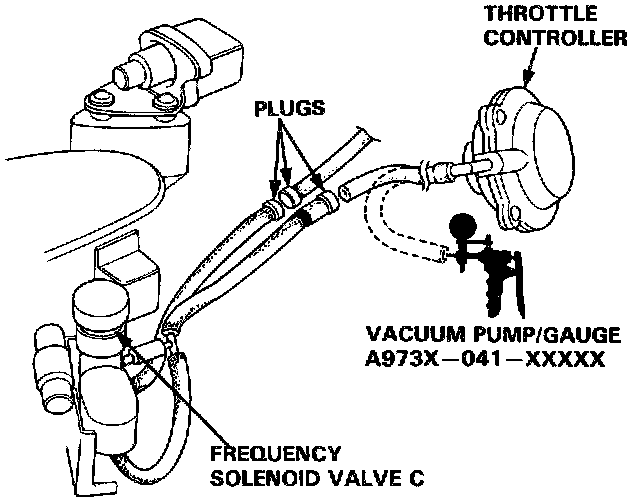 THROTTLE CONTROLLER

PLUGS

VACUUM PUMP/GAUGE
A973X–041–XXXXX

FREQUENCY
SOLENOID VALVE C