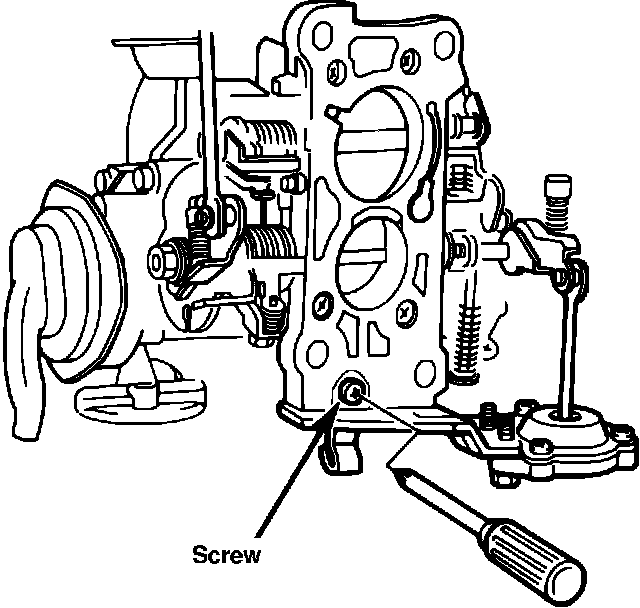 Screw