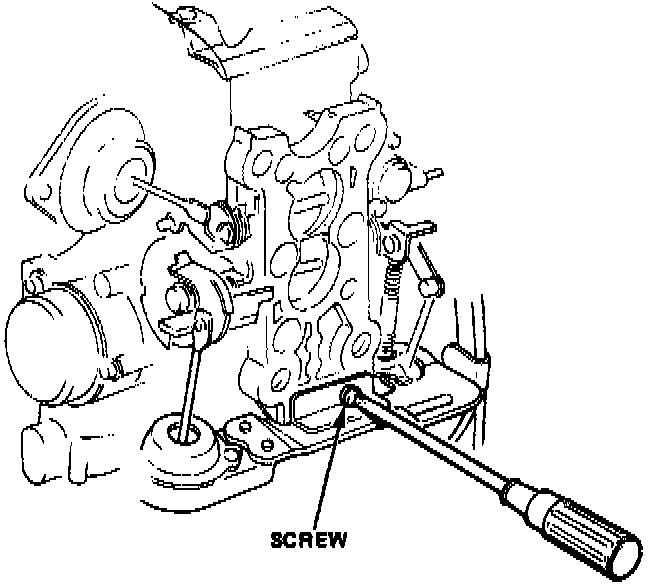 SCREW