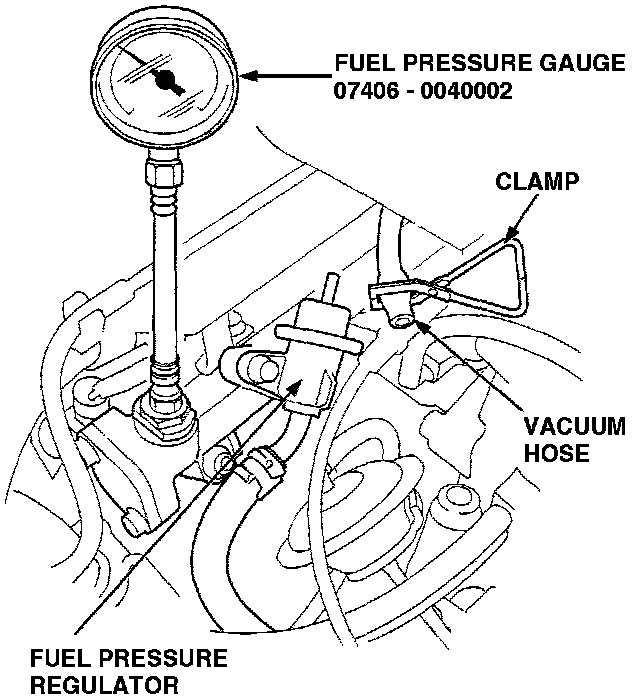 FUEL PRESSURE GAUGE
07406 - 0040002

CLAMP

VACUUM
HOSE

FUEL PRESSURE
REGULATOR