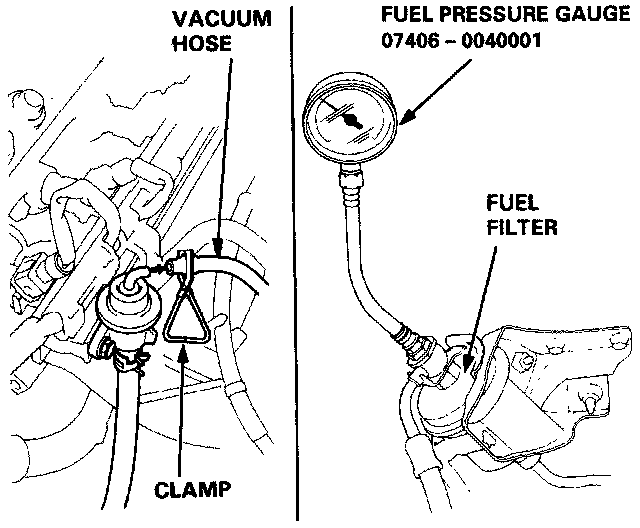 VACUUM HOSE

CLAMP

FUEL PRESSURE GAUGE
07406 – 0040001

FUEL FILTER