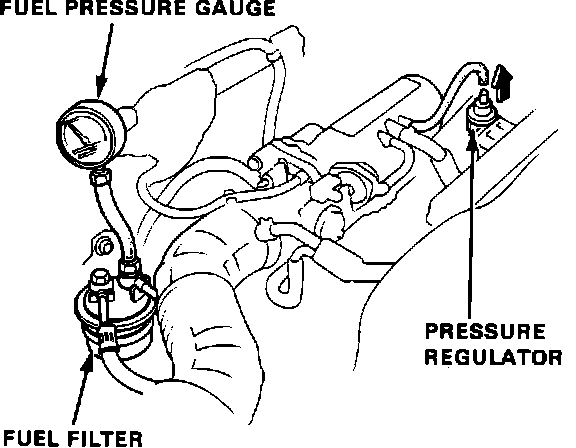 FUEL PRESSURE GAUGE

PRESSURE REGULATOR

FUEL FILTER