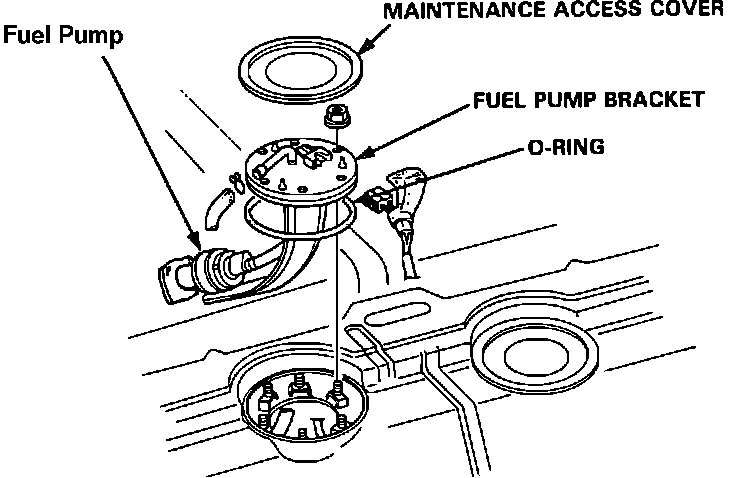 MAINTENANCE ACCESS COVER
Fuel Pump
FUEL PUMP BRACKET
O-RING