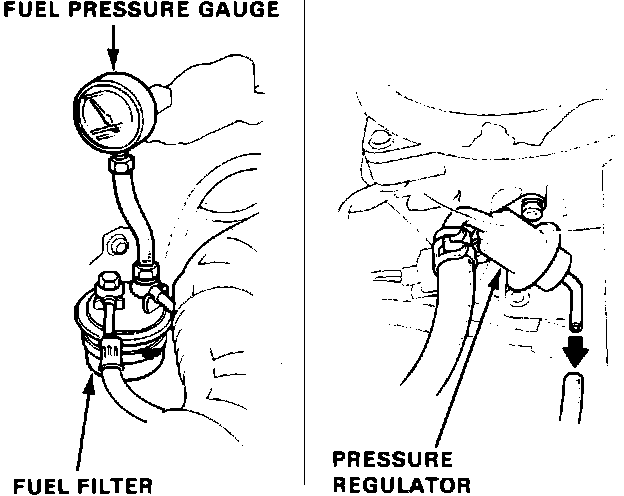 FUEL PRESSURE GAUGE

FUEL FILTER

PRESSURE REGULATOR