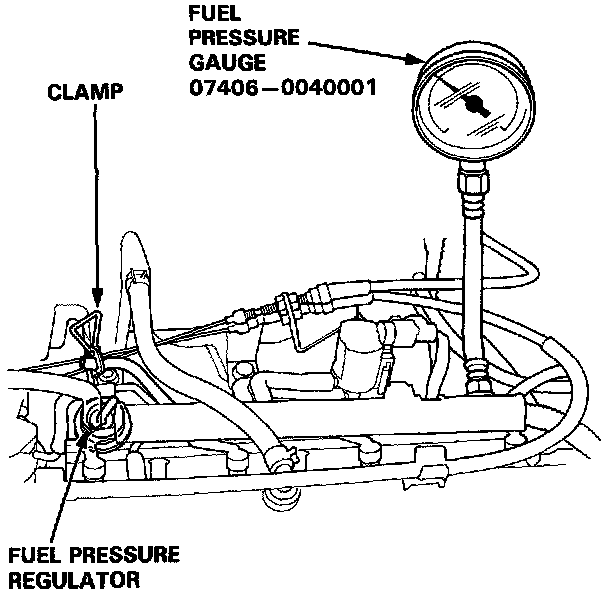 FUEL PRESSURE GAUGE 07406–0040001

CLAMP

FUEL PRESSURE REGULATOR