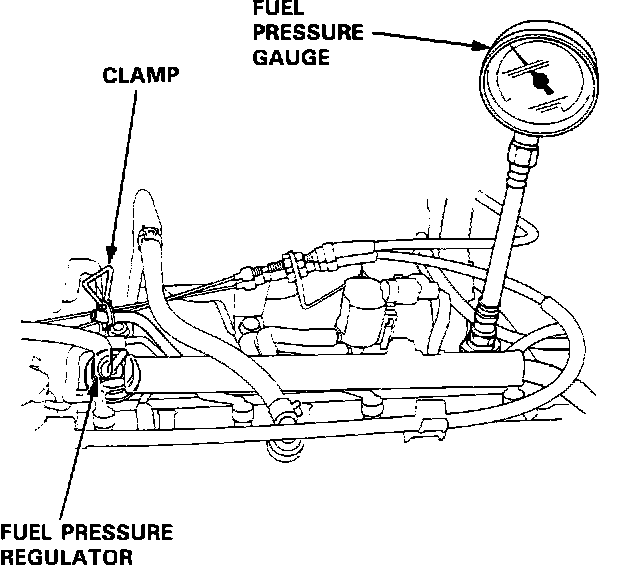 FUEL PRESSURE GAUGE

CLAMP

FUEL PRESSURE REGULATOR