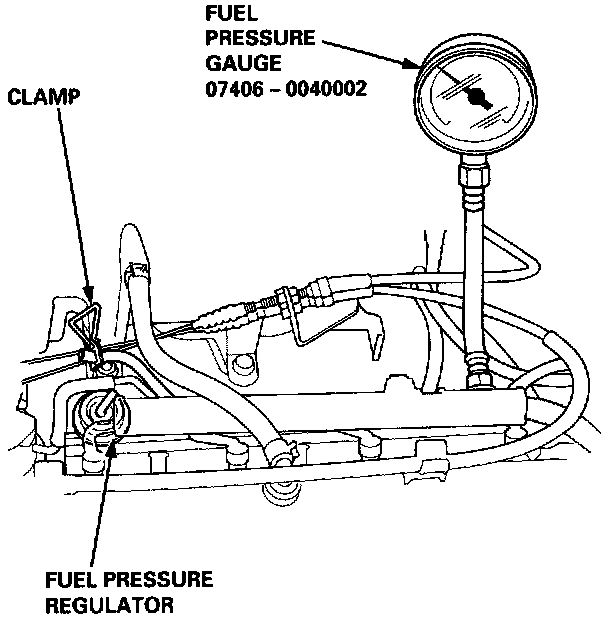 FUEL PRESSURE GAUGE 07406 – 0040002

CLAMP

FUEL PRESSURE REGULATOR