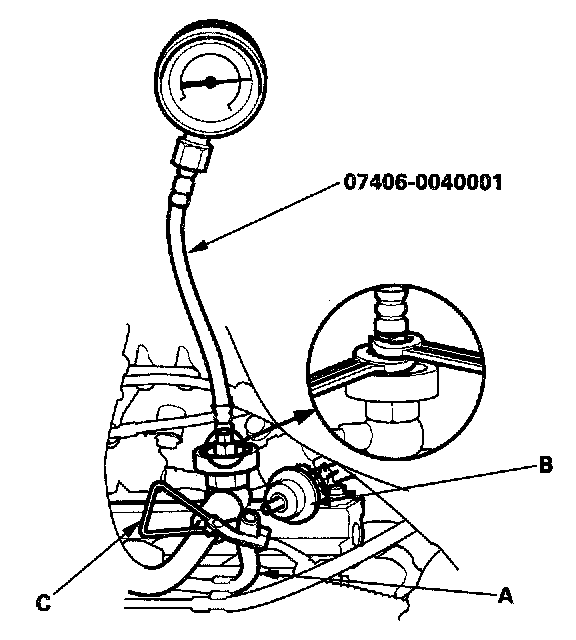 07406-0040001

B

C

A