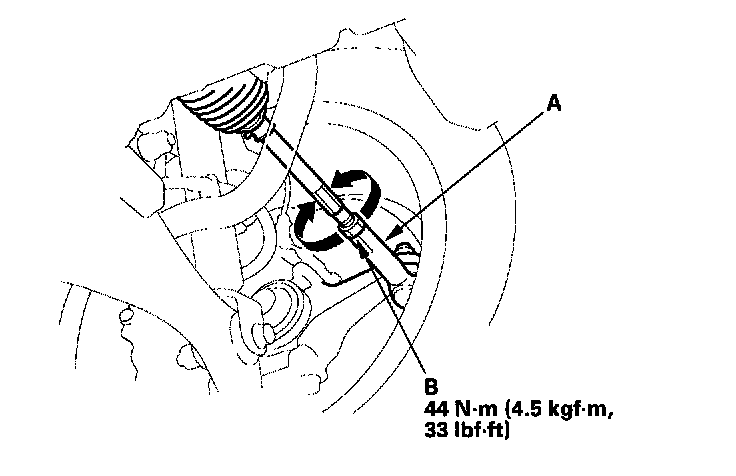 A

B
44 N·m (4.5 kgf·m, 33 lbf·ft)