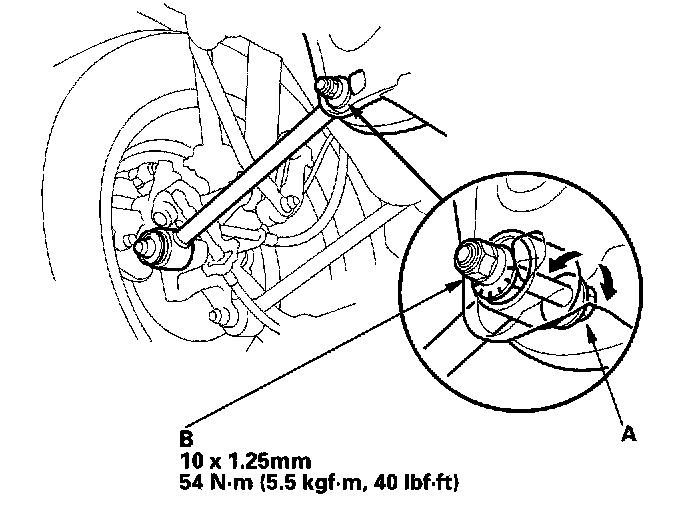 B
10 x 1.25mm
54 N·m (5.5 kgf·m, 40 lbf·ft)

A